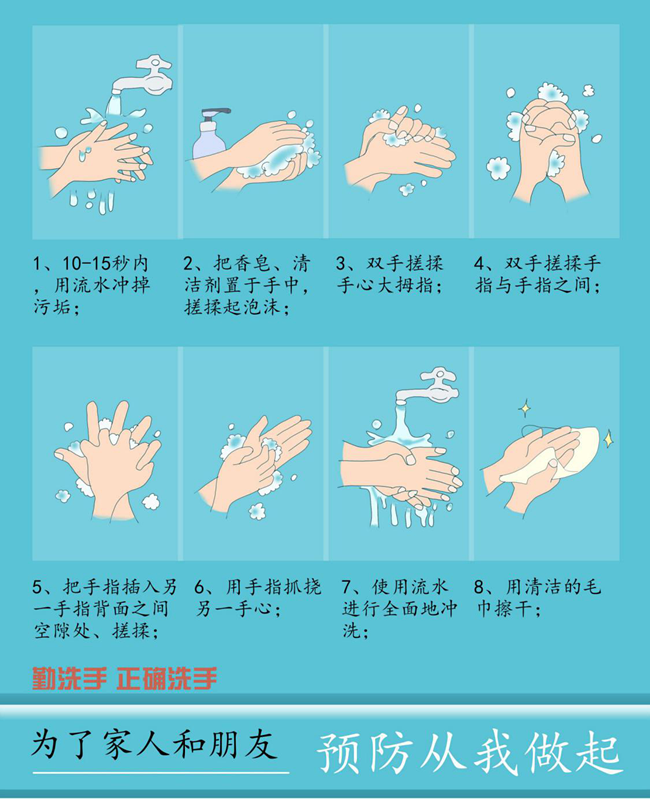 1、10-15秒内，用流水冲掉污垢；

2、把香皂、清洁剂置于手中，搓揉起泡沫；

3、双手搓揉手心大拇指；

4、双手搓揉手指与手指之间；

5、把手指插入另一手指背面之间空隙处、搓揉；

6、用手指抓挠另一手心；

7、使用流水进行全面地冲洗；

8、用清洁的毛巾擦干；

勤洗手 正确洗手

为了家人和朋友

预防从我做起